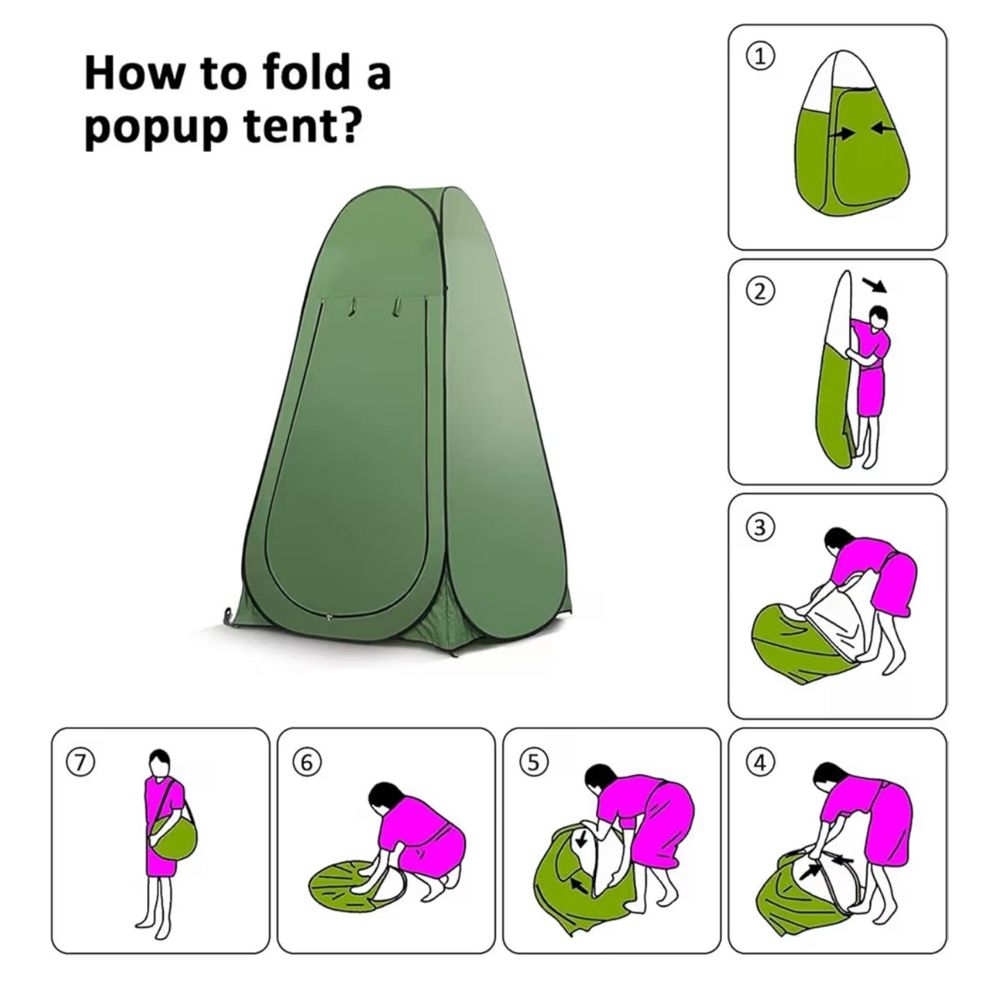 How to fold a popup tent?

①

②

③

⑦

⑥

⑤

④